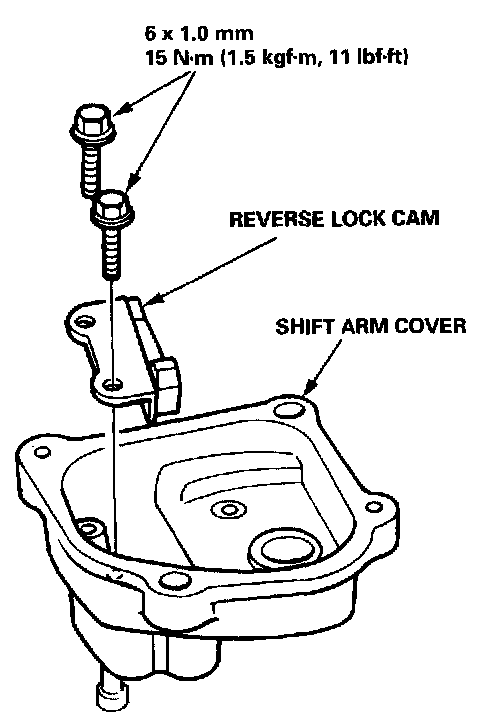 6 x 1.0 mm
15 N·m (1.5 kgf·m, 11 lbf·ft)

REVERSE LOCK CAM

SHIFT ARM COVER