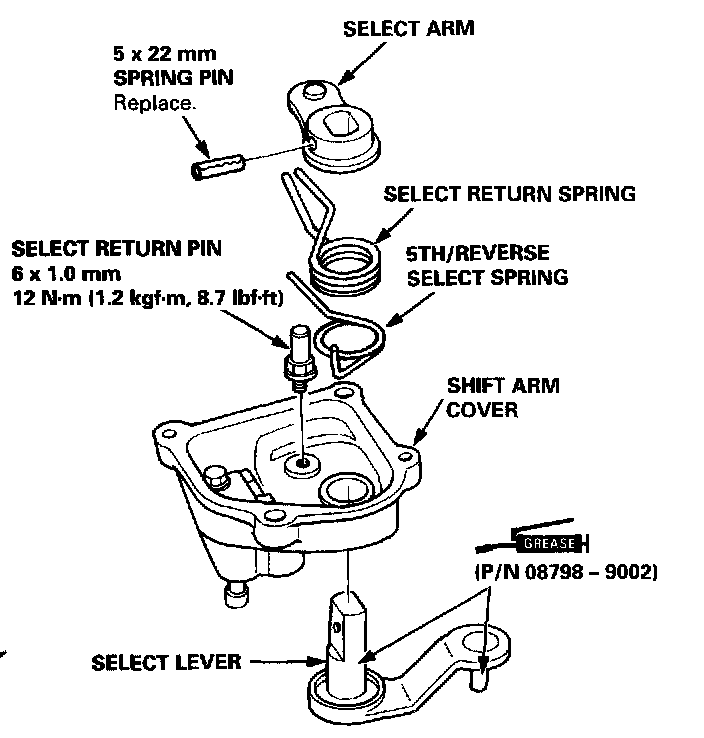 SELECT ARM

5 x 22 mm
SPRING PIN
Replace.

SELECT RETURN SPRING

SELECT RETURN PIN
6 x 1.0 mm
12 N·m (1.2 kgf·m, 8.7 lbf·ft)

5TH/REVERSE
SELECT SPRING

SHIFT ARM
COVER

GREASE
(P/N 08798 – 9002)

SELECT LEVER