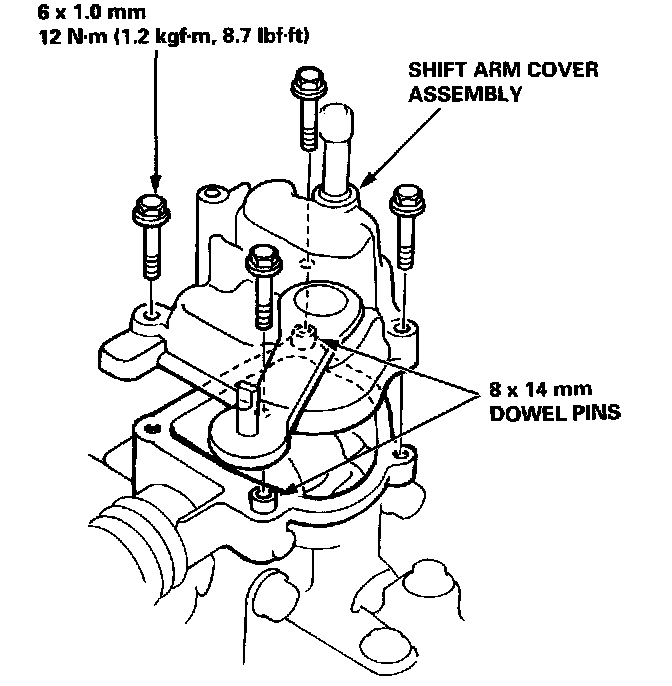 6 x 1.0 mm
12 N·m (1.2 kgf·m, 8.7 lbf·ft)

SHIFT ARM COVER ASSEMBLY

8 x 14 mm DOWEL PINS