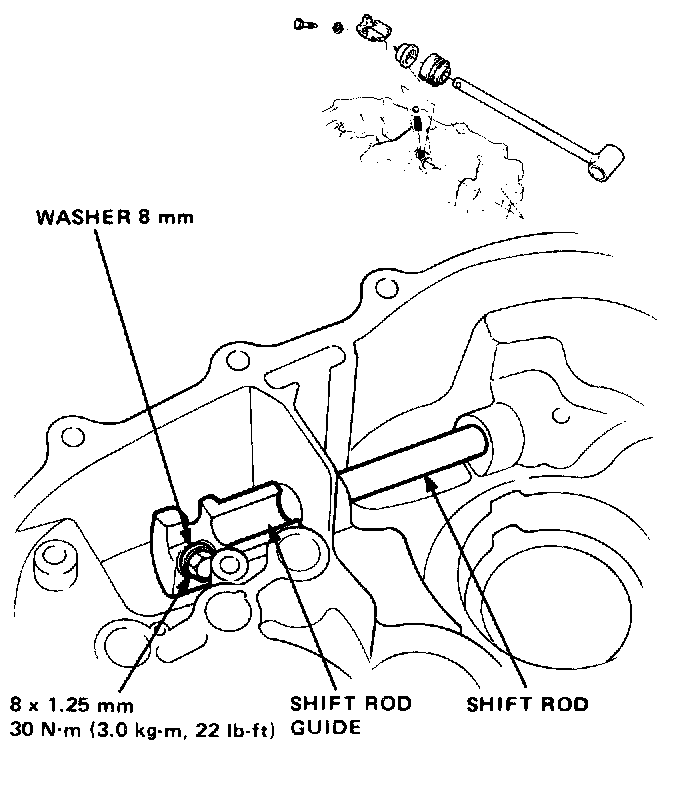 WASHER 8 mm

8 x 1.25 mm
30 N·m (3.0 kg-m, 22 lb-ft)

SHIFT ROD GUIDE

SHIFT ROD