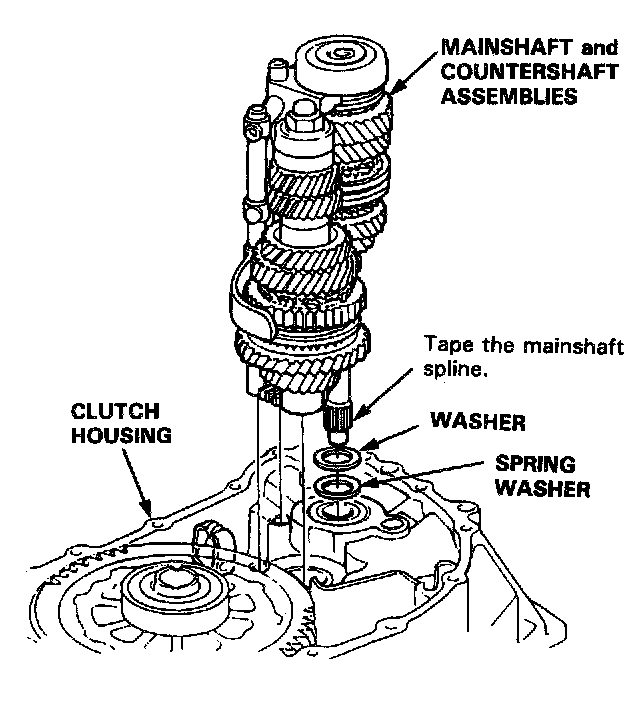 MAINSHAFT and COUNTERSHAFT ASSEMBLIES

Tape the mainshaft spline.

CLUTCH HOUSING

WASHER

SPRING WASHER