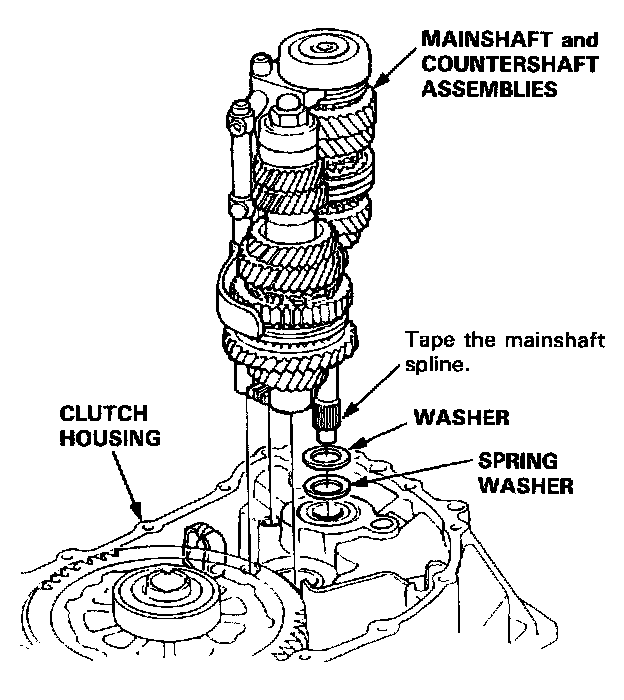 MAINSHAFT and COUNTERSHAFT ASSEMBLIES

Tape the mainshaft spline.

CLUTCH HOUSING

WASHER

SPRING WASHER