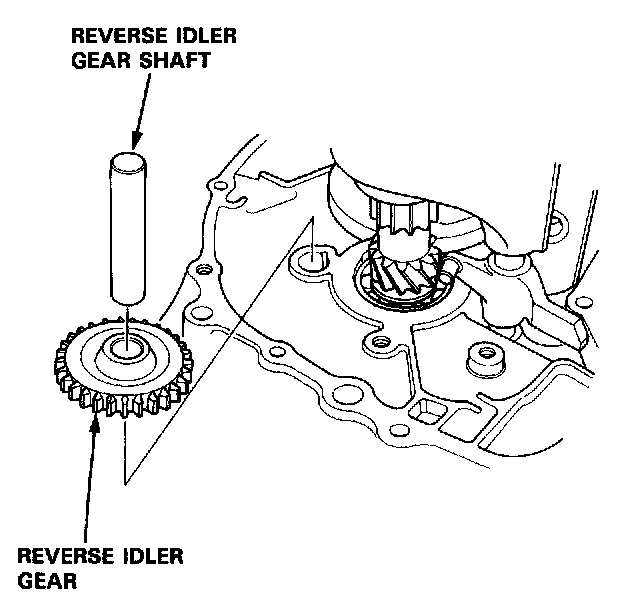 REVERSE IDLER GEAR SHAFT

REVERSE IDLER GEAR