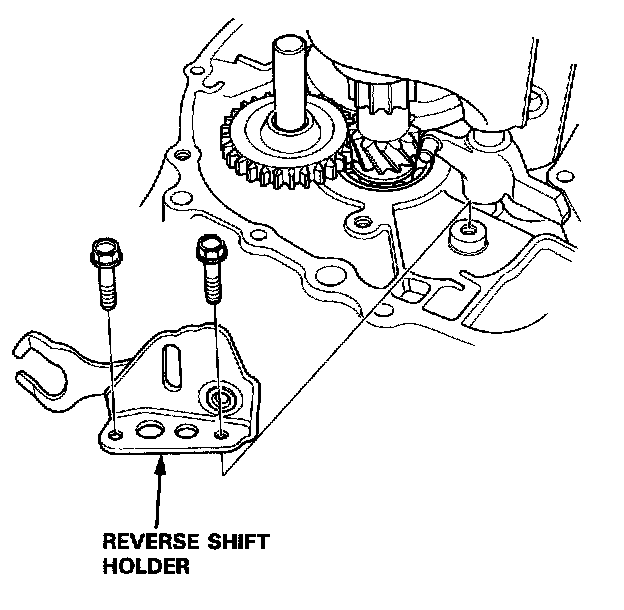 REVERSE SHIFT HOLDER