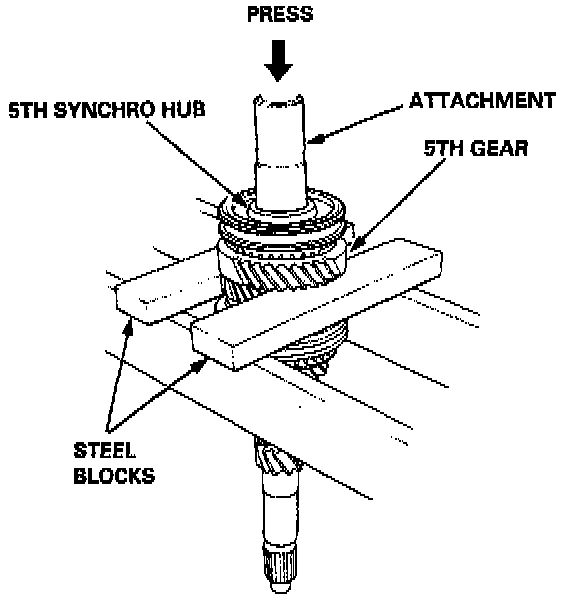 PRESS

5TH SYNCHRO HUB

ATTACHMENT

5TH GEAR

STEEL BLOCKS