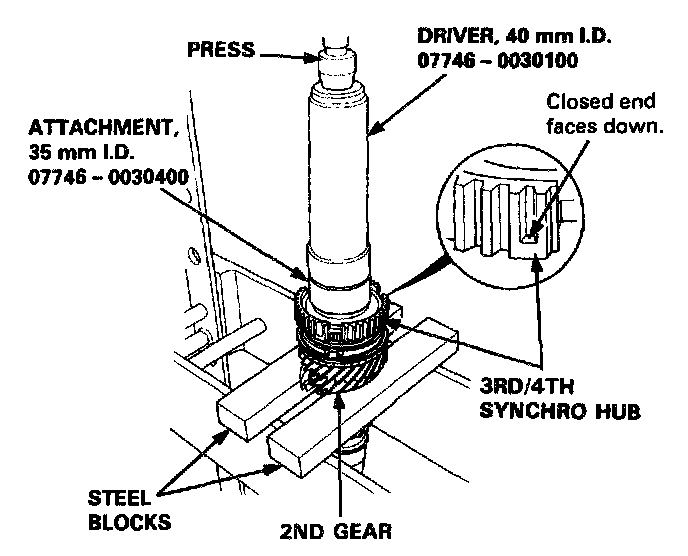 PRESS

DRIVER, 40 mm I.D.
07746 – 0030100

Closed end faces down.

ATTACHMENT, 35 mm I.D.
07746 – 0030400

3RD/4TH SYNCHRO HUB

STEEL BLOCKS

2ND GEAR