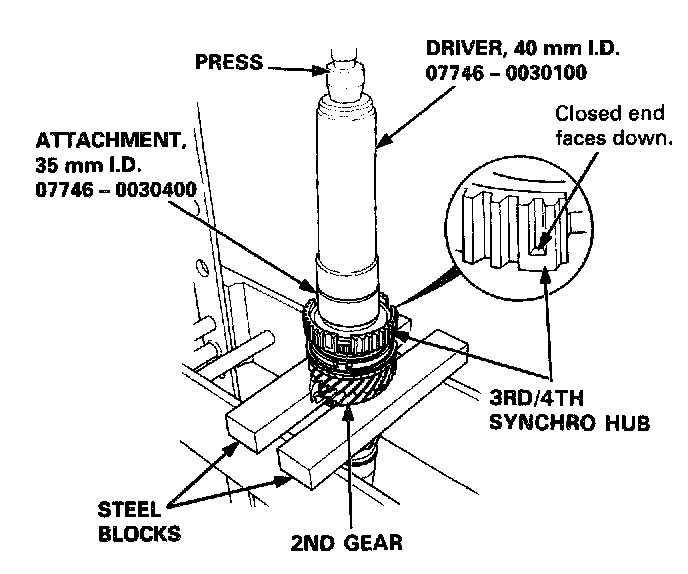 PRESS

DRIVER, 40 mm I.D.
07746 – 0030100

Closed end faces down.

ATTACHMENT, 35 mm I.D.
07746 – 0030400

3RD/4TH SYNCHRO HUB

STEEL BLOCKS

2ND GEAR