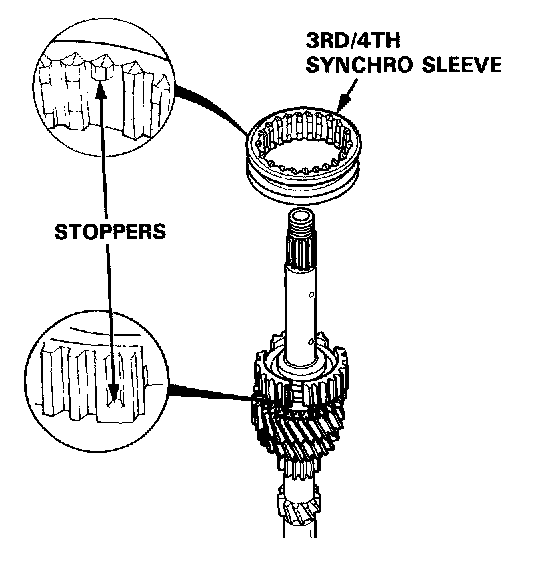 3RD/4TH
SYNCHRO SLEEVE

STOPPERS