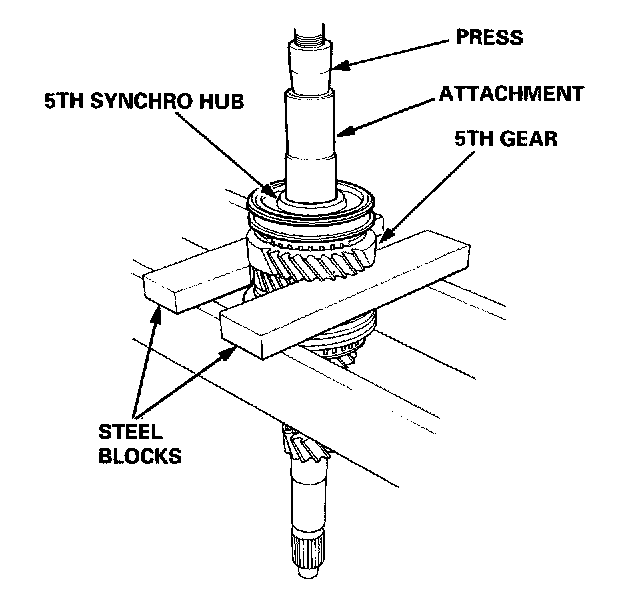 PRESS

5TH SYNCHRO HUB

ATTACHMENT

5TH GEAR

STEEL
BLOCKS