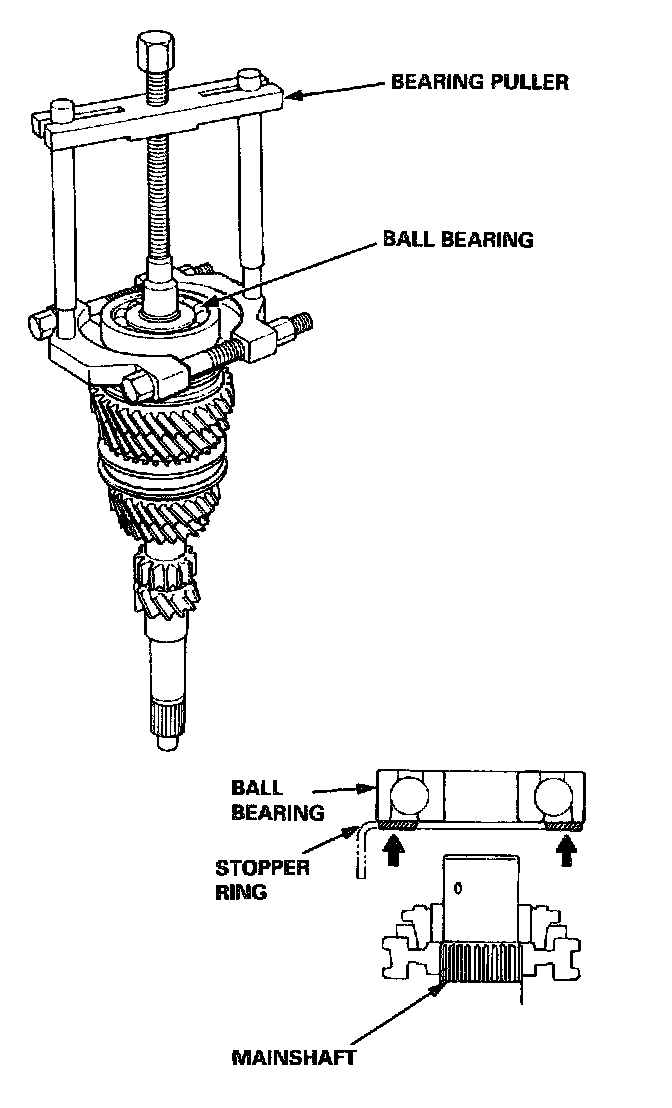 BEARING PULLER

BALL BEARING

BALL BEARING

STOPPER RING

MAINSHAFT