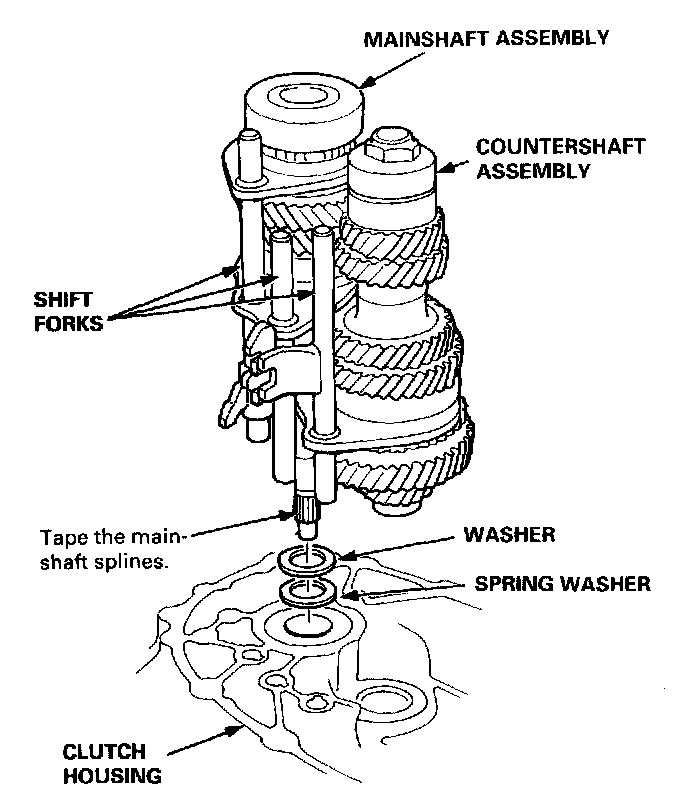 MAINSHAFT ASSEMBLY

COUNTERSHAFT ASSEMBLY

SHIFT FORKS

Tape the mainshaft splines.

WASHER

SPRING WASHER

CLUTCH HOUSING