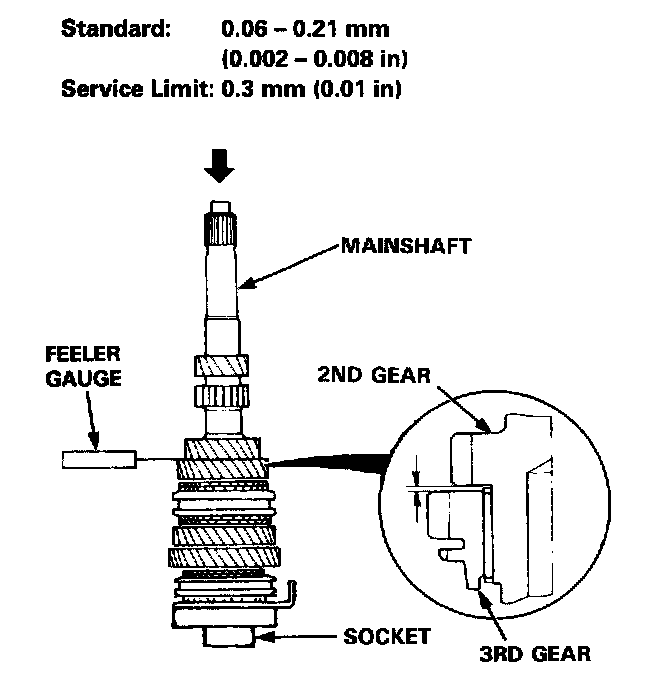 Standard: 0.06 – 0.21 mm (0.002 – 0.008 in)
Service Limit: 0.3 mm (0.01 in)

MAINSHAFT

FEELER GAUGE

2ND GEAR

SOCKET

3RD GEAR