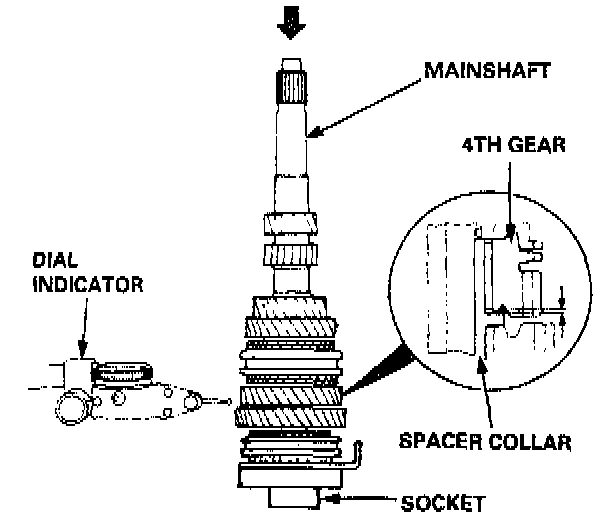 MAINSHAFT

4TH GEAR

DIAL INDICATOR

SPACER COLLAR

SOCKET