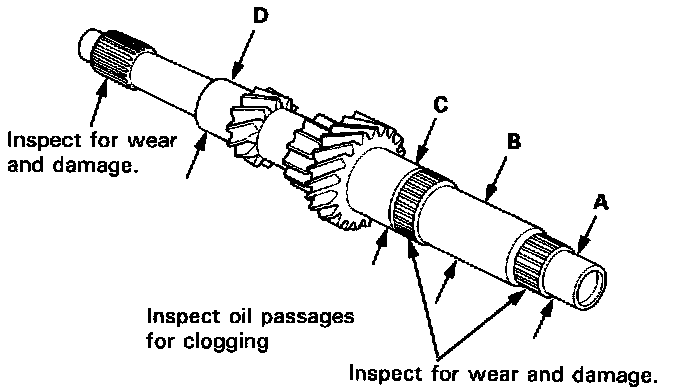 D

C

B

A

Inspect for wear and damage.

Inspect oil passages for clogging

Inspect for wear and damage.