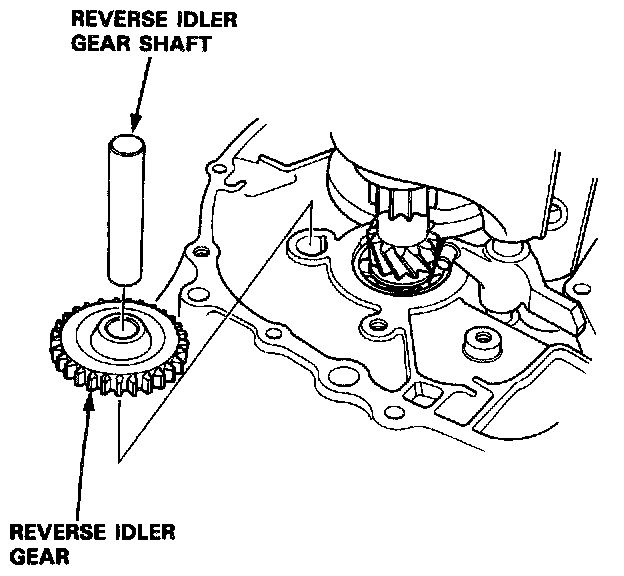 REVERSE IDLER GEAR SHAFT

REVERSE IDLER GEAR