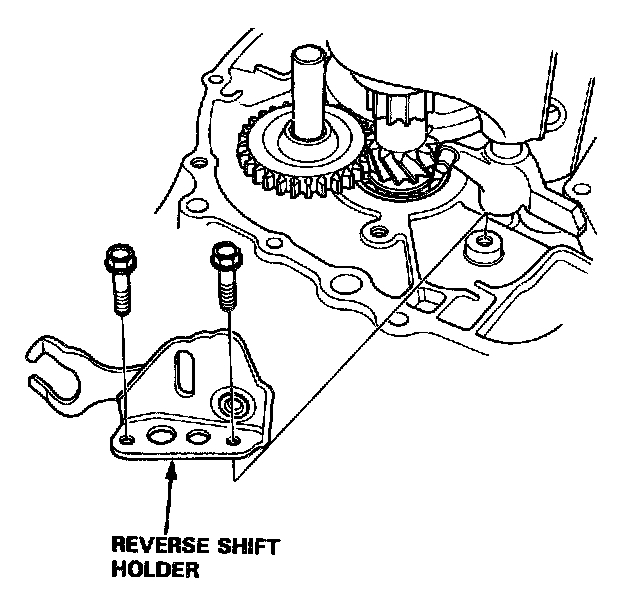 REVERSE SHIFT HOLDER