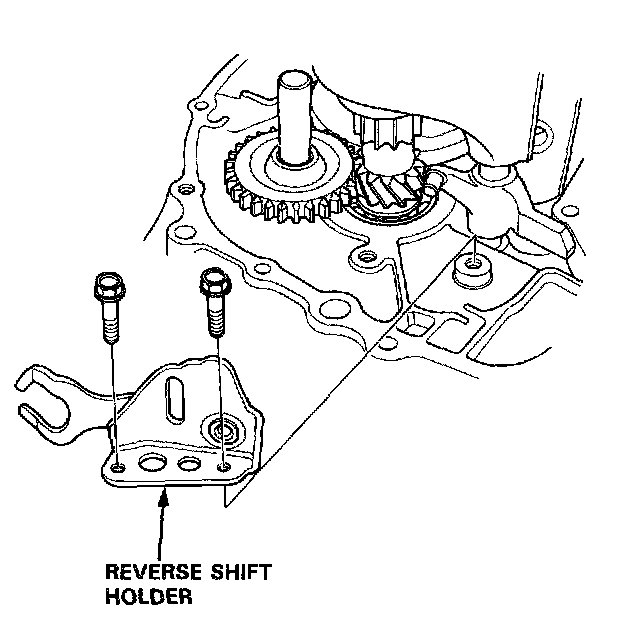 REVERSE SHIFT HOLDER