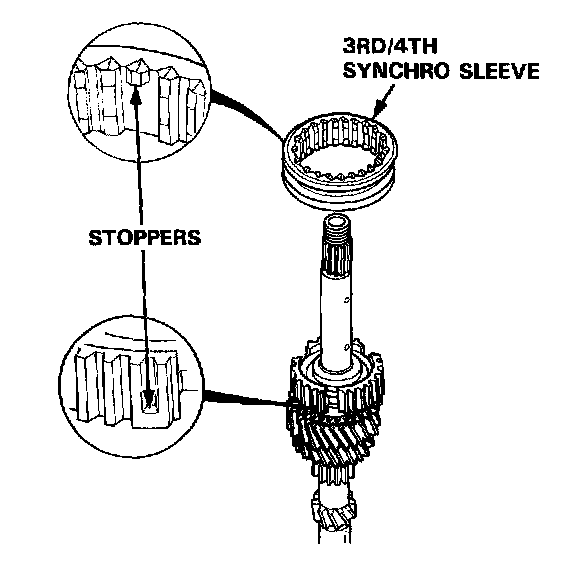 3RD/4TH SYNCHRO SLEEVE

STOPPERS