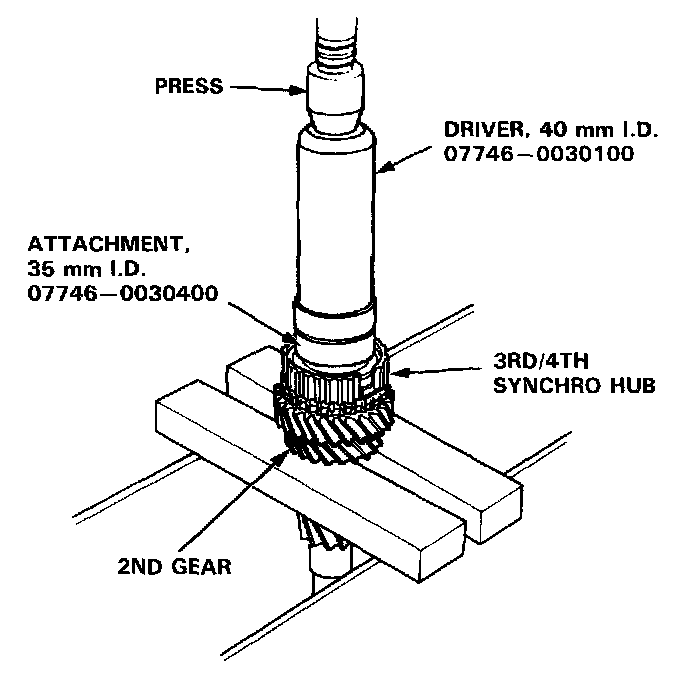 PRESS

DRIVER, 40 mm I.D.
07746—0030100

ATTACHMENT,
35 mm I.D.
07746—0030400

3RD/4TH
SYNCHRO HUB

2ND GEAR