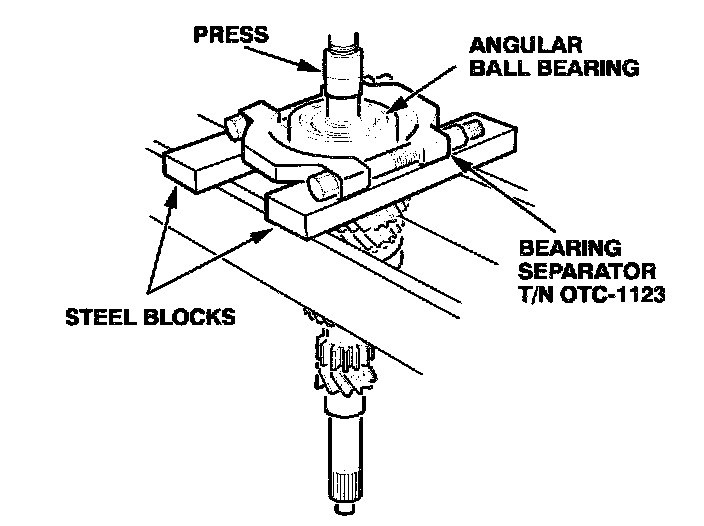 PRESS

ANGULAR
BALL BEARING

BEARING
SEPARATOR
T/N OTC-1123

STEEL BLOCKS