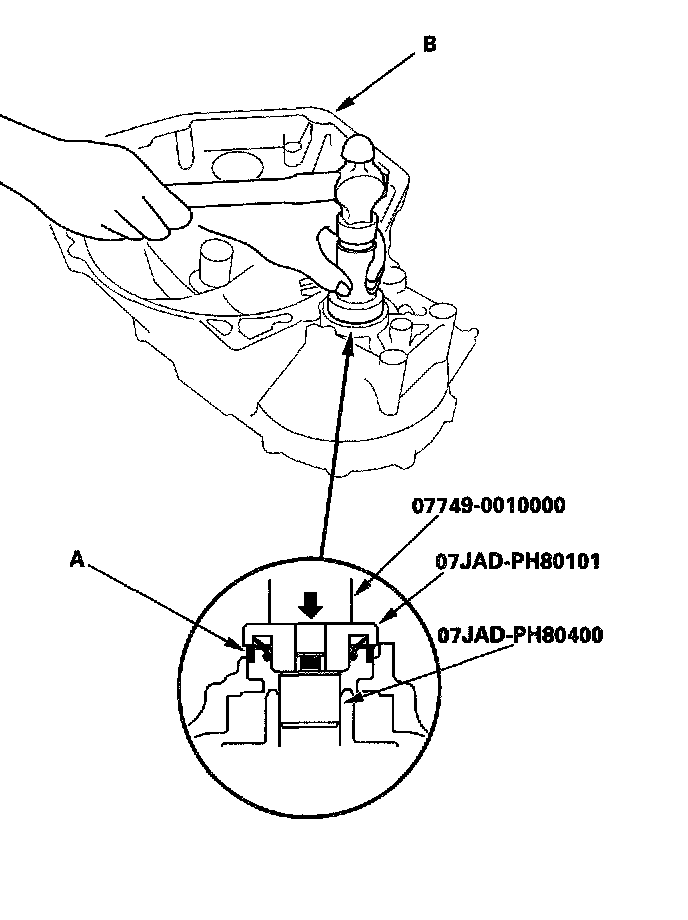 B

07749-0010000

A

07JAD-PH80101

07JAD-PH80400