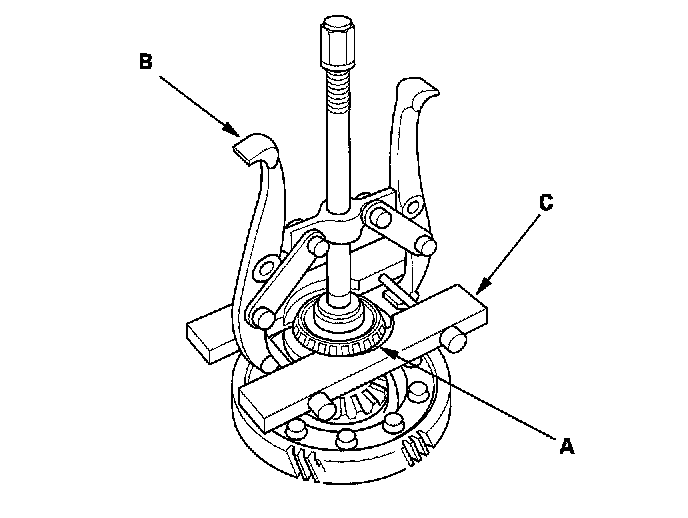 B

C

A