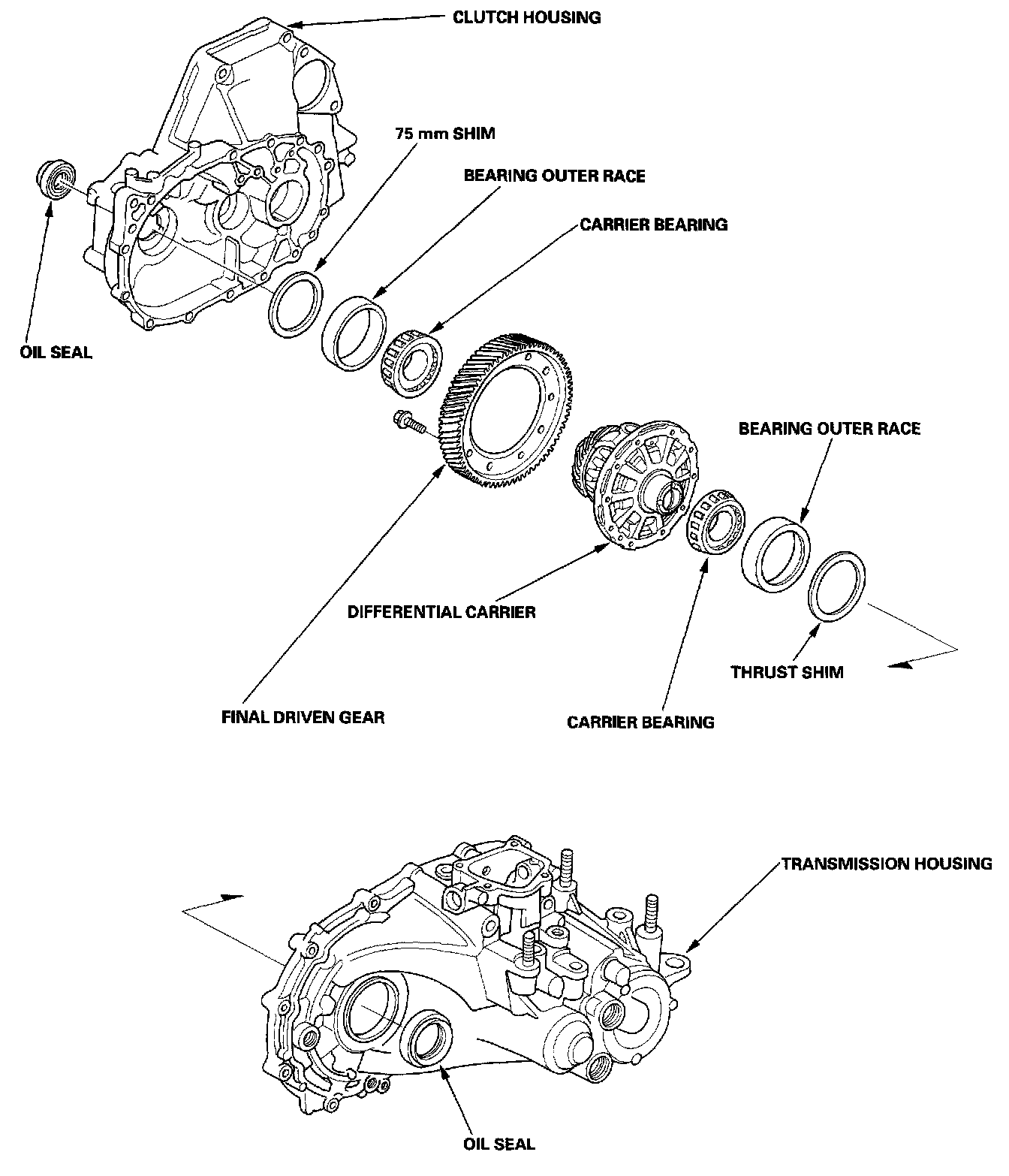 CLUTCH HOUSING

75 mm SHIM

BEARING OUTER RACE

CARRIER BEARING

OIL SEAL

BEARING OUTER RACE

DIFFERENTIAL CARRIER

THRUST SHIM

FINAL DRIVEN GEAR

CARRIER BEARING

TRANSMISSION HOUSING

OIL SEAL