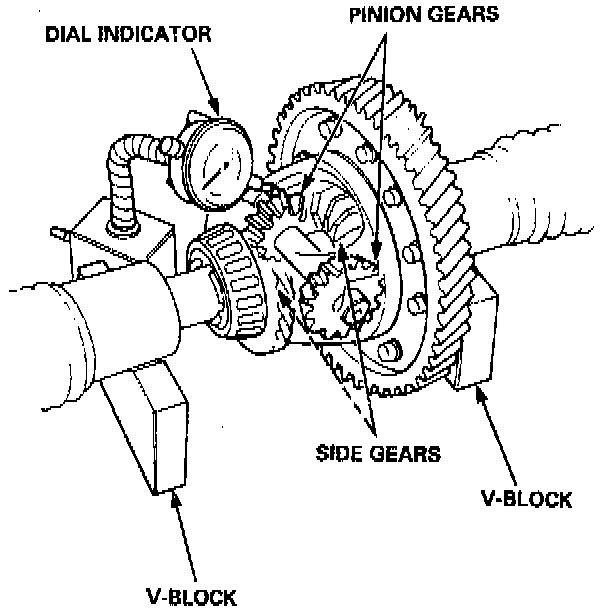 PINION GEARS
DIAL INDICATOR
SIDE GEARS
V-BLOCK
V-BLOCK