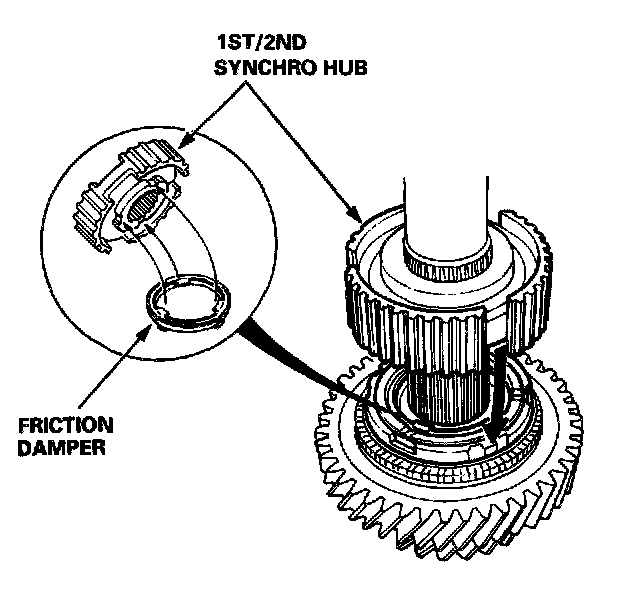 1ST/2ND
SYNCHRO HUB

FRICTION
DAMPER