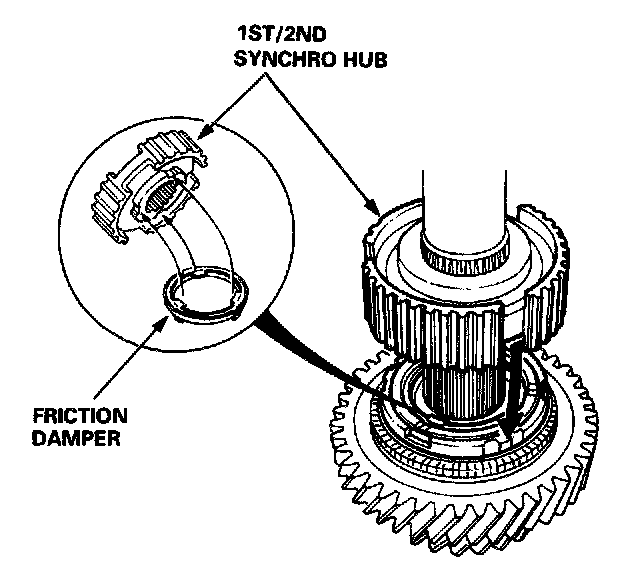 1ST/2ND
SYNCHRO HUB

FRICTION
DAMPER