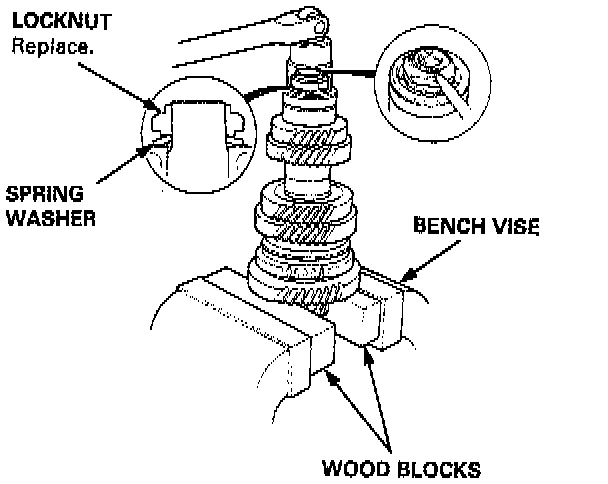 LOCKNUT
Replace.

SPRING
WASHER

BENCH VISE

WOOD BLOCKS