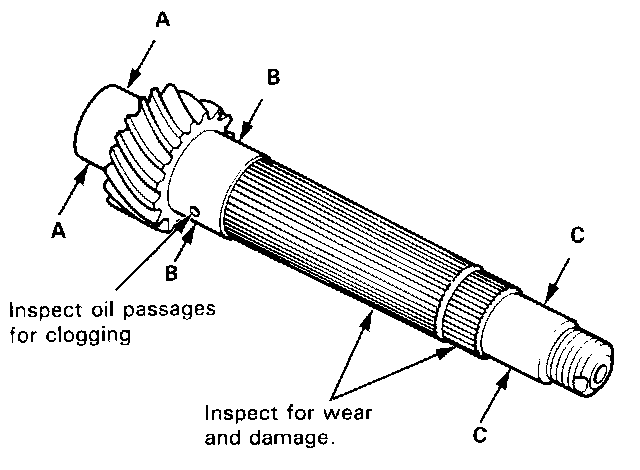 A

B

A

B

Inspect oil passages for clogging

C

Inspect for wear and damage.

C