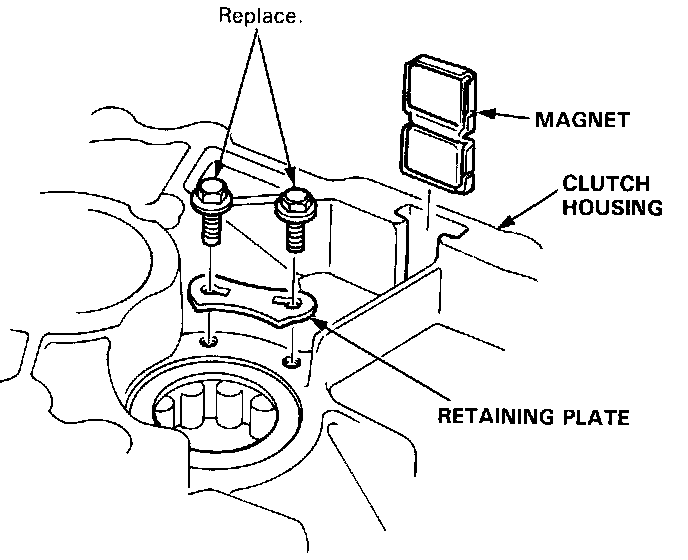 Replace.

MAGNET

CLUTCH HOUSING

RETAINING PLATE