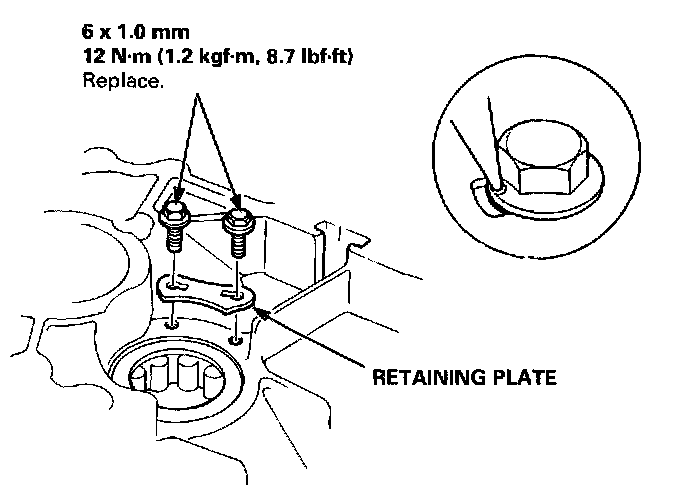 6 x 1.0 mm
12 N·m (1.2 kgf·m, 8.7 lbf·ft)
Replace.

RETAINING PLATE