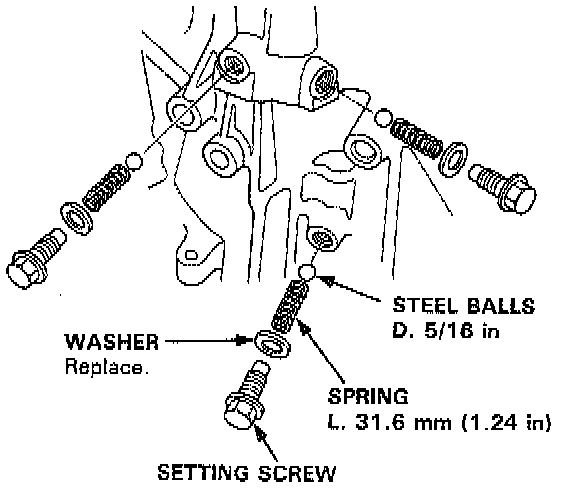 STEEL BALLS
D. 5/16 in

WASHER
Replace.

SPRING
L. 31.6 mm (1.24 in)

SETTING SCREW