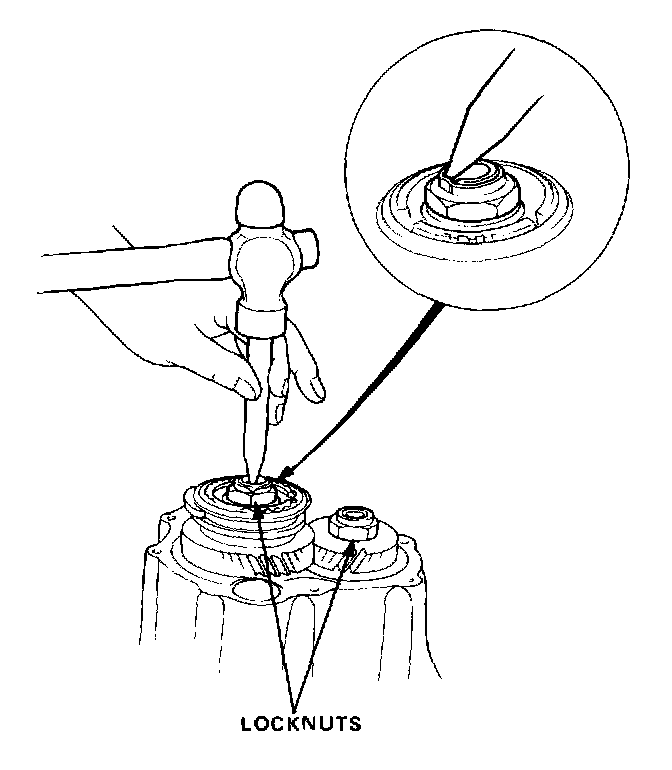 LOCKNUTS