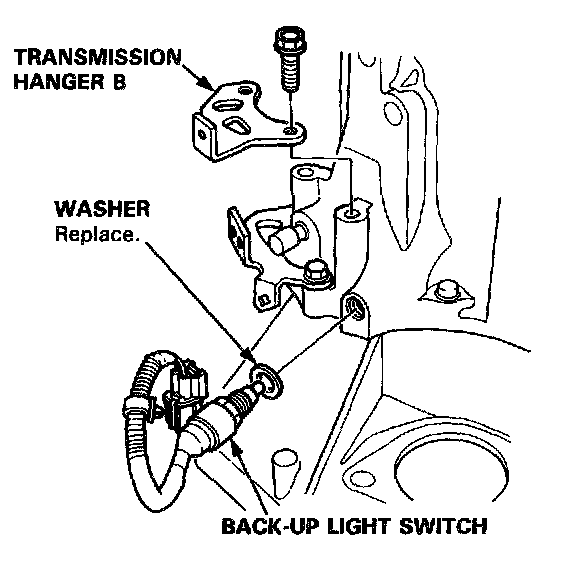 TRANSMISSION HANGER B

WASHER
Replace.

BACK-UP LIGHT SWITCH