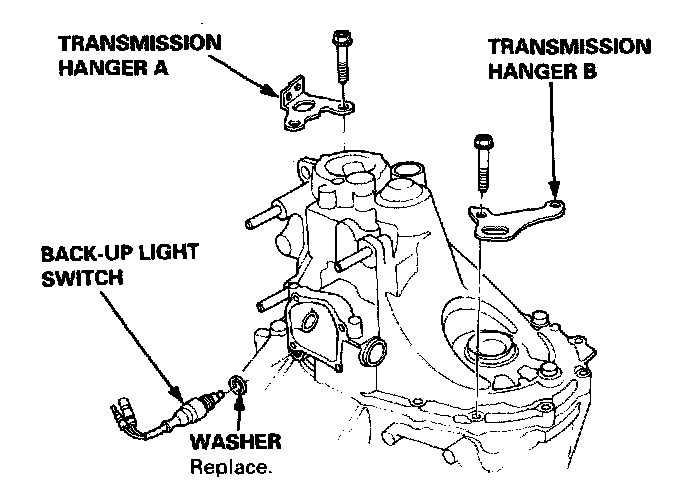 TRANSMISSION HANGER A

TRANSMISSION HANGER B

BACK-UP LIGHT SWITCH

WASHER
Replace.