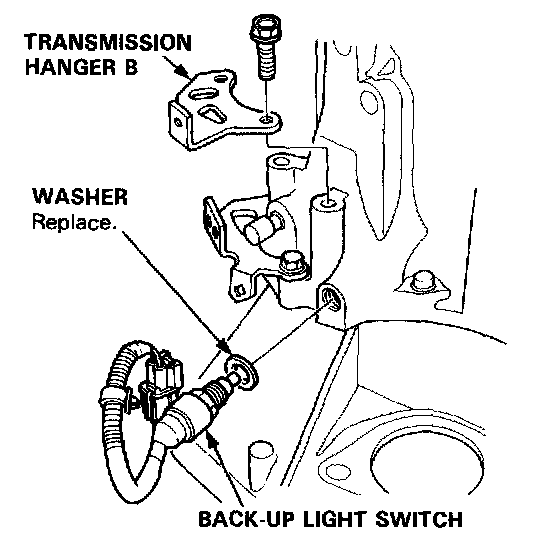 TRANSMISSION
HANGER B

WASHER
Replace.

BACK-UP LIGHT SWITCH