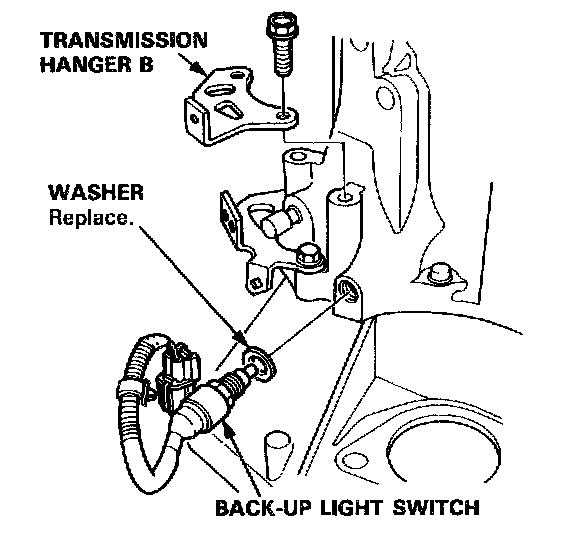 TRANSMISSION HANGER B

WASHER
Replace.

BACK-UP LIGHT SWITCH