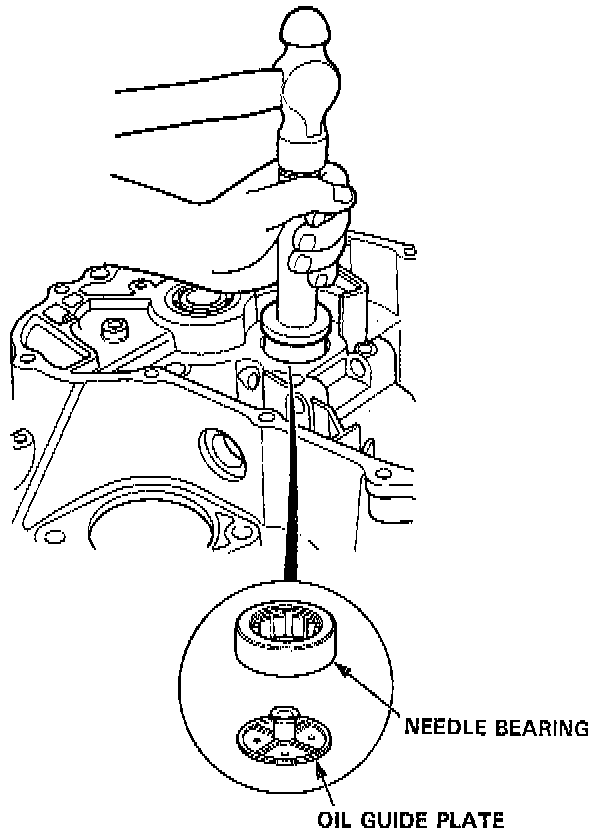 NEEDLE BEARING

OIL GUIDE PLATE