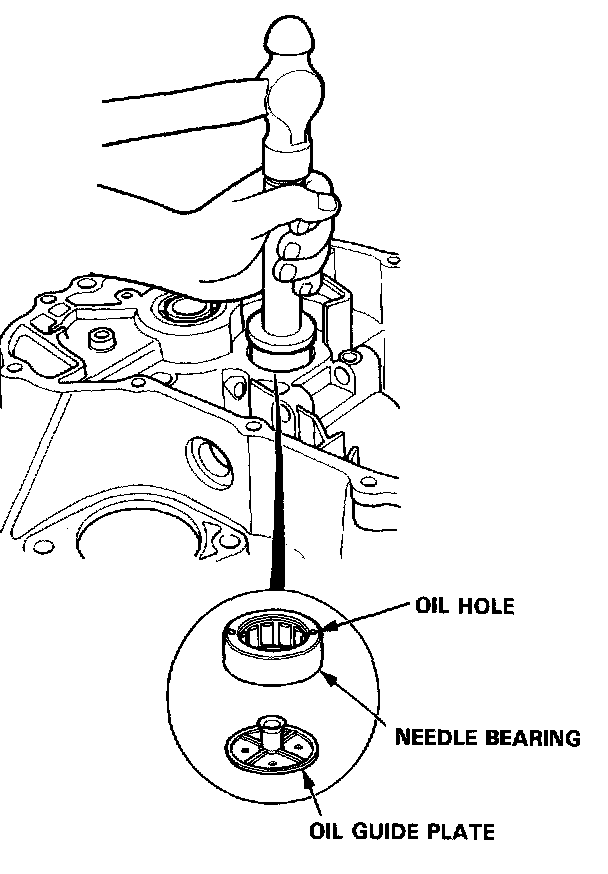 OIL HOLE

NEEDLE BEARING

OIL GUIDE PLATE