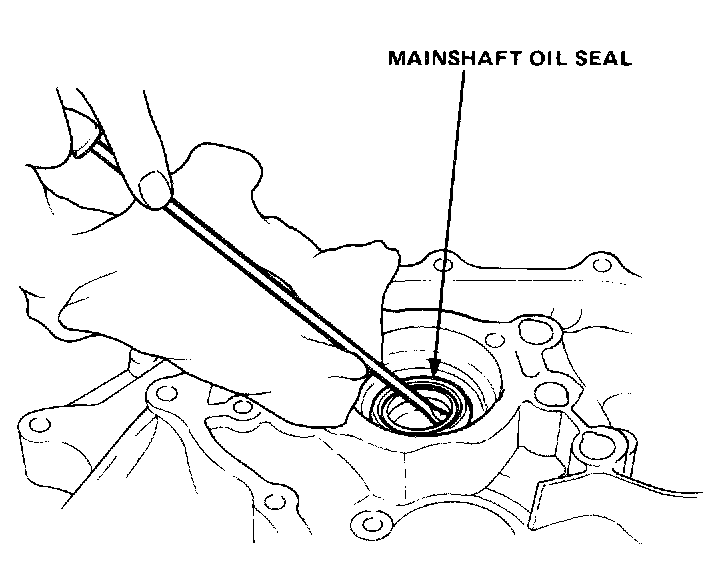 MAINSHAFT OIL SEAL