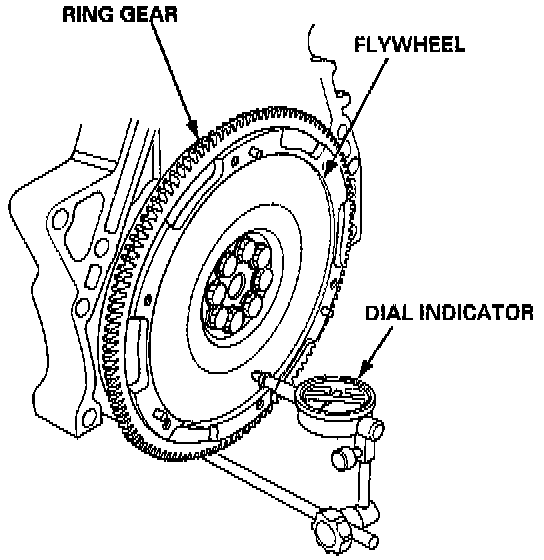 RING GEAR

FLYWHEEL

DIAL INDICATOR