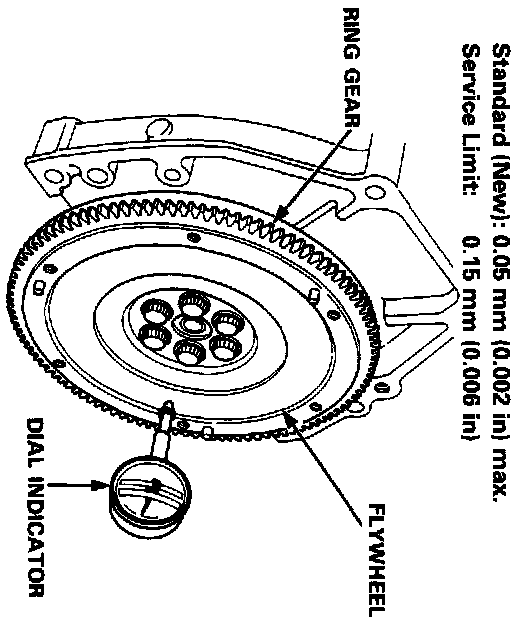 Standard (New): 0.05 mm (0.002 in) max.
Service Limit: 0.15 mm (0.006 in)

RING GEAR

FLYWHEEL

DIAL INDICATOR