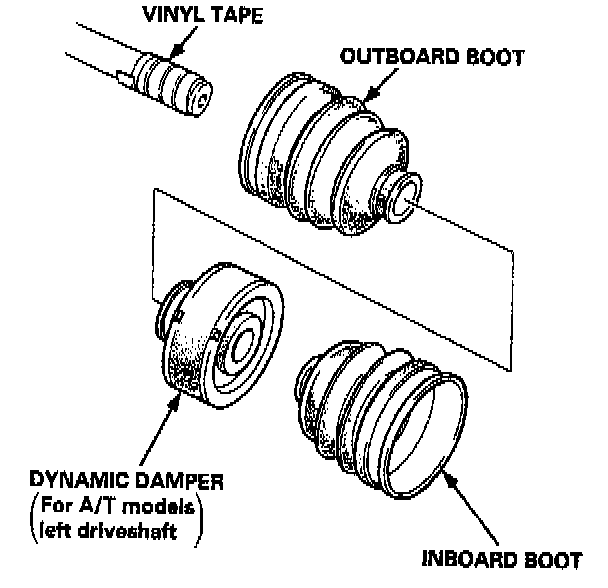 VINYL TAPE

OUTBOARD BOOT

DYNAMIC DAMPER
(For A/T models left driveshaft)

INBOARD BOOT