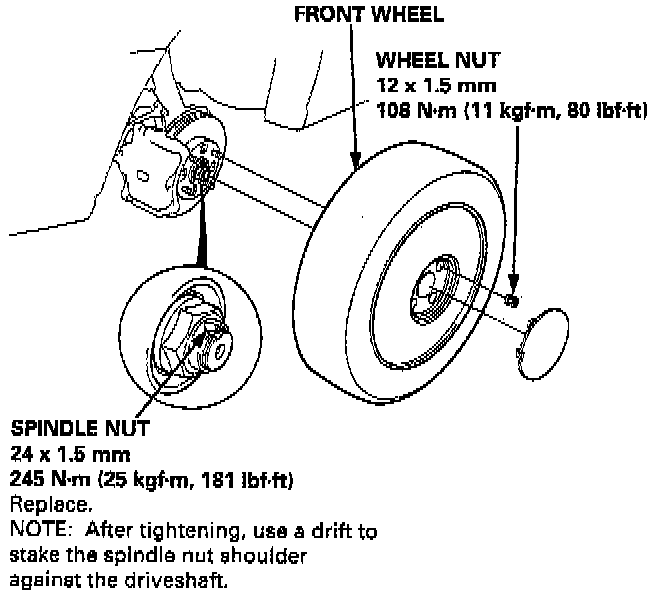 FRONT WHEEL

WHEEL NUT
12 x 1.5 mm
108 N·m (11 kgf·m, 80 lbf·ft)

SPINDLE NUT
24 x 1.5 mm
245 N·m (25 kgf·m, 181 lbf·ft)
Replace.
NOTE: After tightening, use a drift to stake the spindle nut shoulder against the driveshaft.