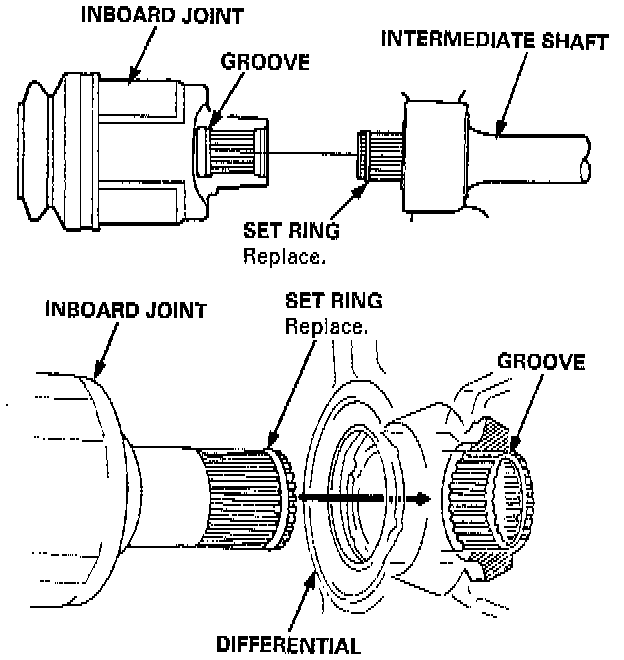 INBOARD JOINT
GROOVE
INTERMEDIATE SHAFT
SET RING
Replace.

INBOARD JOINT
SET RING
Replace.
GROOVE
DIFFERENTIAL