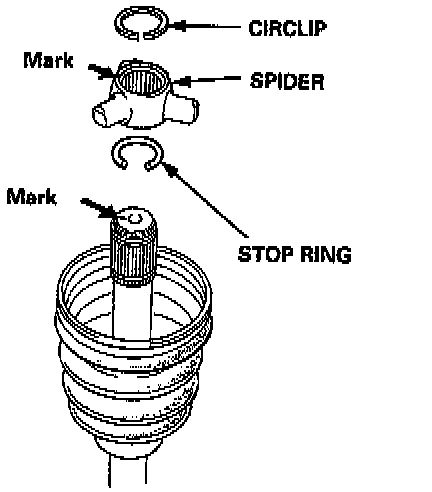 CIRCLIP
Mark
SPIDER
Mark
STOP RING