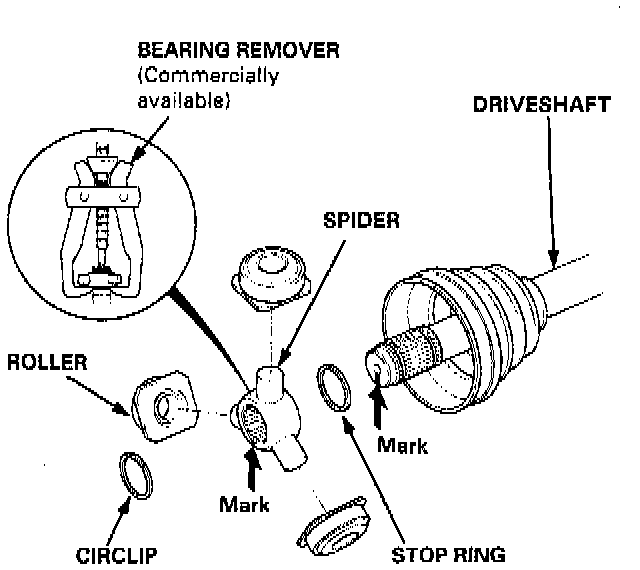 BEARING REMOVER
(Commercially available)

DRIVESHAFT

SPIDER

ROLLER

Mark

Mark

CIRCLIP

STOP RING